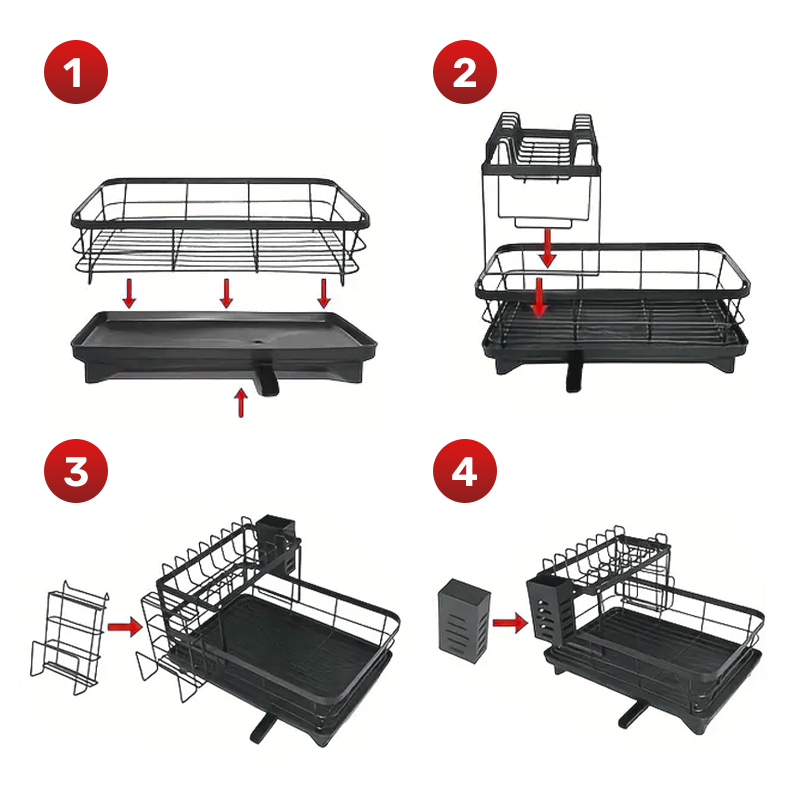 1

2

3

4